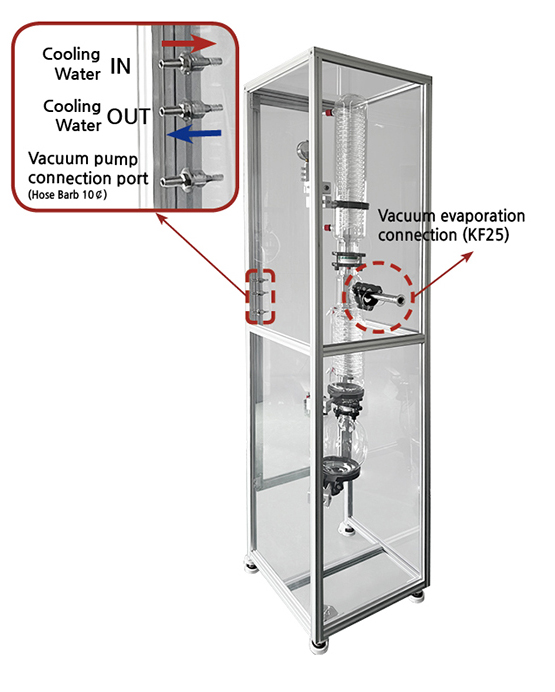 Cooling Water IN

Cooling Water OUT

Vacuum pump connection port
(Hose Barb 10¢)

Vacuum evaporation connection (KF25)