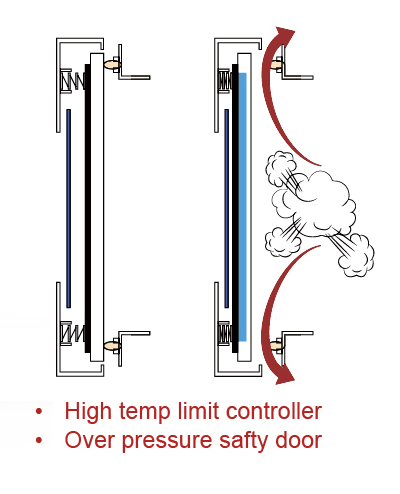 • High temp limit controller
• Over pressure safty door