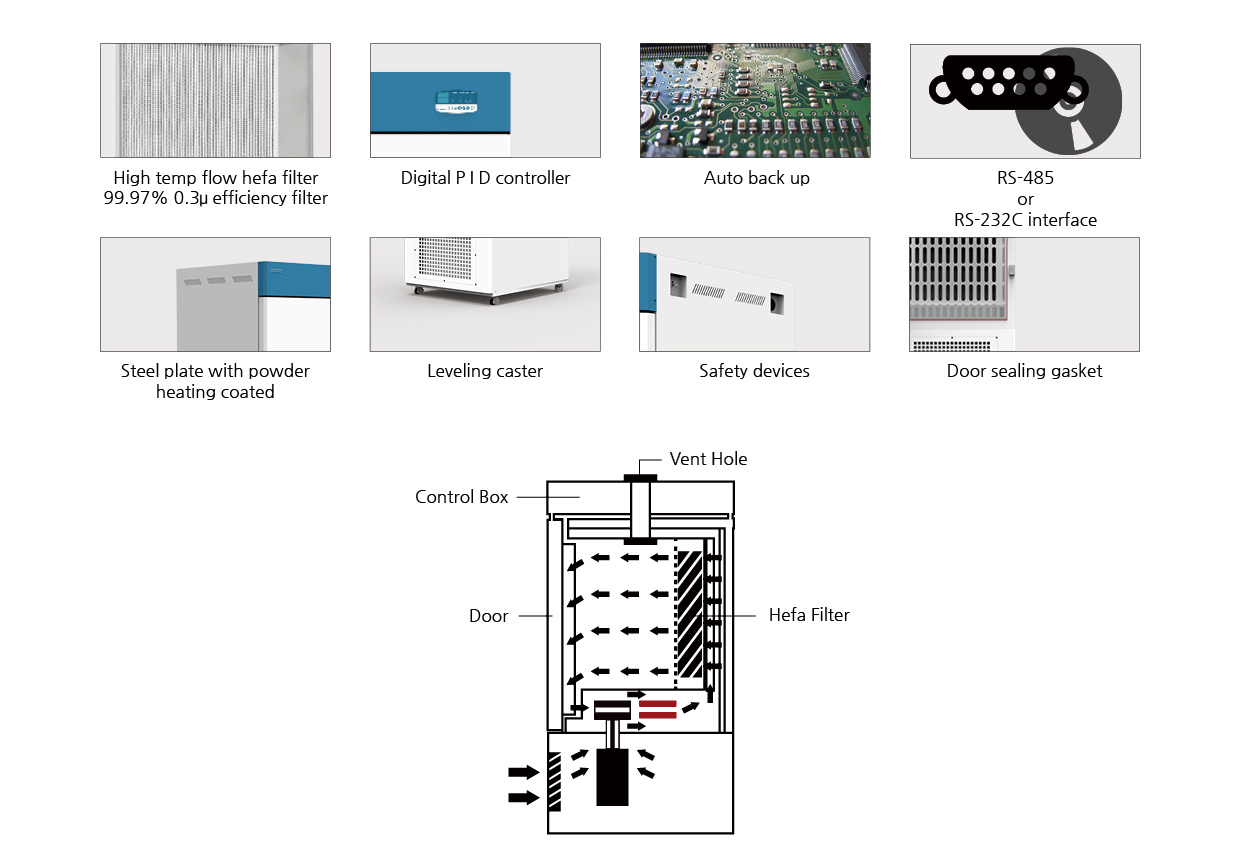 High temp flow hefa filter
99.97% 0.3μ efficiency filter

Digital P I D controller

Auto back up

RS-485
or
RS-232C interface

Steel plate with powder heating coated

Leveling caster

Safety devices

Door sealing gasket

Vent Hole

Control Box

Door

Hefa Filter