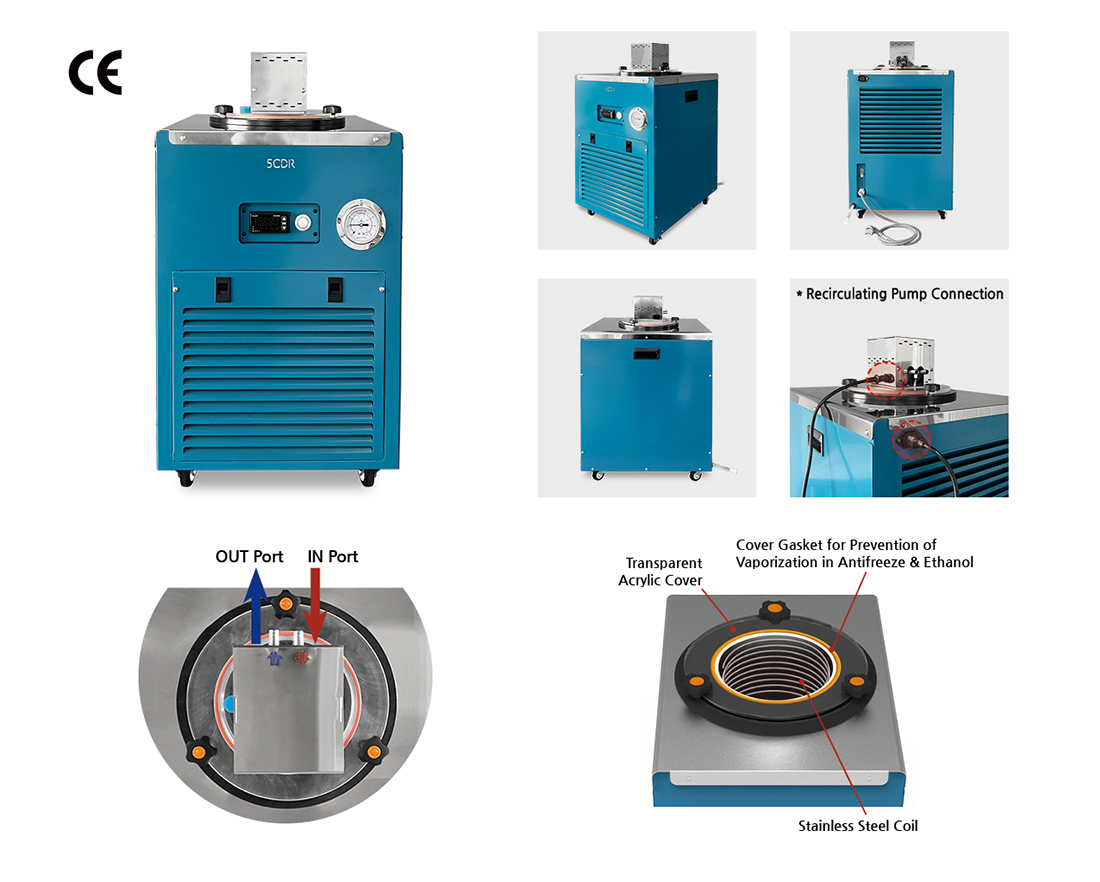 CE

5CDR

* Recirculating Pump Connection

OUT Port

IN Port

Transparent Acrylic Cover

Cover Gasket for Prevention of Vaporization in Antifreeze & Ethanol

Stainless Steel Coil